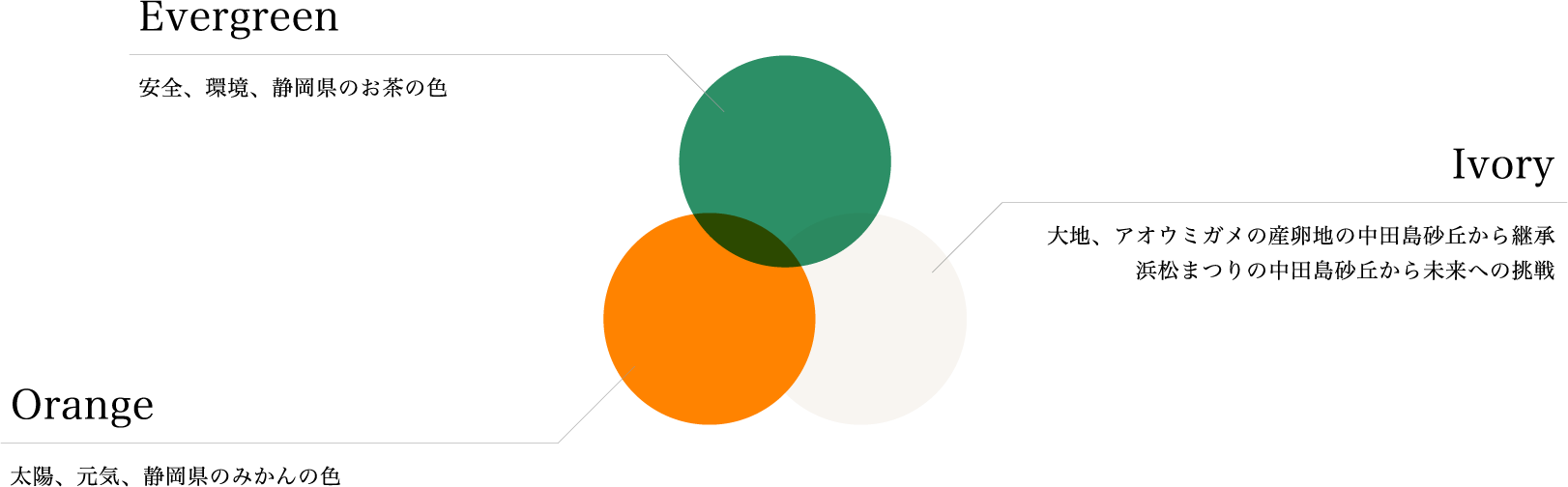 Evergreen

安全、環境、静岡県のお茶の色

Ivory

大地、アオウミガメの産卵地の中田島砂丘から継承
浜松まつりの中田島砂丘から未来への挑戦

Orange

太陽、元気、静岡県のみかんの色